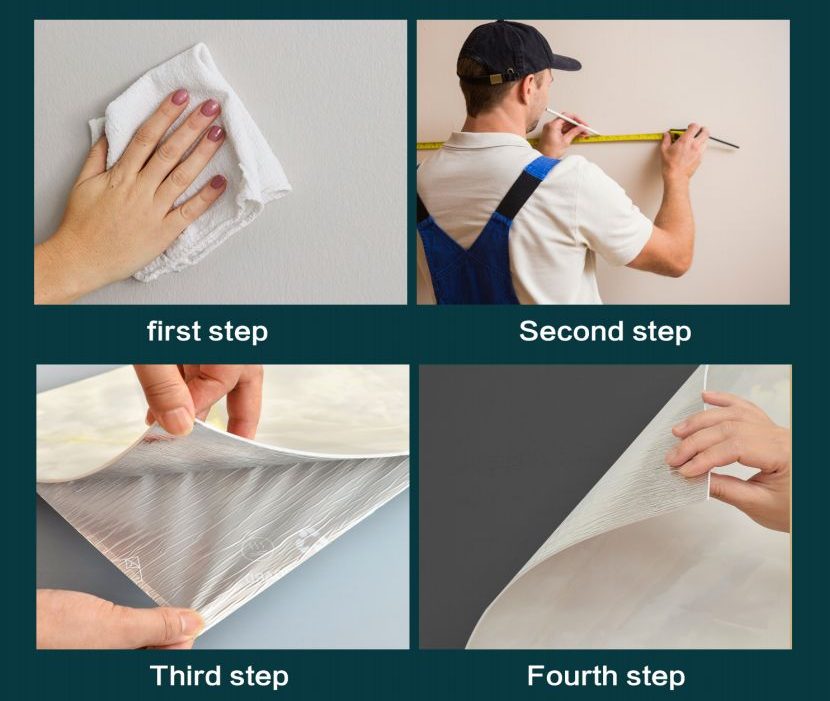 first step

Second step

Third step

Fourth step